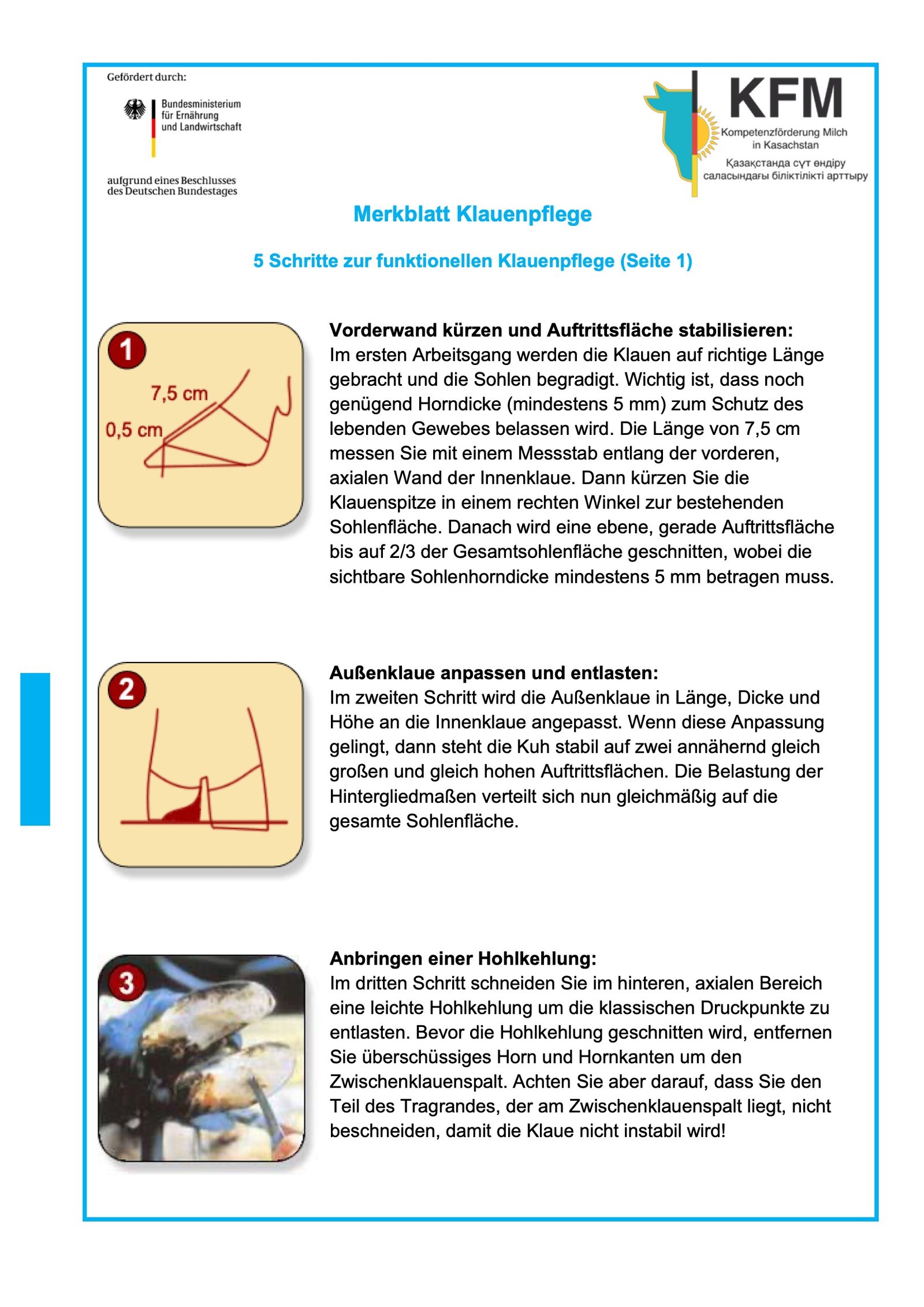 Gefördert durch:

Bundesministerium für Ernährung und Landwirtschaft

aufgrund eines Beschlusses des Deutschen Bundestages

KFM
Kompetenzförderung Milch in Kasachstan
Қазақстанда сүт өндіру саласындағы біліктілікті арттыру

Merkblatt Klauenpflege

5 Schritte zur funktionellen Klauenpflege (Seite 1)

1

7,5 cm

0,5 cm

Vorderwand kürzen und Auftrittsfläche stabilisieren:
Im ersten Arbeitsgang werden die Klauen auf richtige Länge gebracht und die Sohlen begradigt. Wichtig ist, dass noch genügend Horndicke (mindestens 5 mm) zum Schutz des lebenden Gewebes belassen wird. Die Länge von 7,5 cm messen Sie mit einem Messstab entlang der vorderen, axialen Wand der Innenklaue. Dann kürzen Sie die Klauenspitze in einem rechten Winkel zur bestehenden Sohlenfläche. Danach wird eine ebene, gerade Auftrittsfläche bis auf 2/3 der Gesamtsohlenfläche geschnitten, wobei die sichtbare Sohlenhorndicke mindestens 5 mm betragen muss.

2

Außenklaue anpassen und entlasten:
Im zweiten Schritt wird die Außenklaue in Länge, Dicke und Höhe an die Innenklaue angepasst. Wenn diese Anpassung gelingt, dann steht die Kuh stabil auf zwei annähernd gleich großen und gleich hohen Auftrittsflächen. Die Belastung der Hintergliedmaßen verteilt sich nun gleichmäßig auf die gesamte Sohlenfläche.

3

Anbringen einer Hohlkehlung:
Im dritten Schritt schneiden Sie im hinteren, axialen Bereich eine leichte Hohlkehlung um die klassischen Druckpunkte zu entlasten. Bevor die Hohlkehlung geschnitten wird, entfernen Sie überschüssiges Horn und Hornkanten um den Zwischenklauenspalt. Achten Sie aber darauf, dass Sie den Teil des Tragrandes, der am Zwischenklauenspalt liegt, nicht beschneiden, damit die Klaue nicht instabil wird!