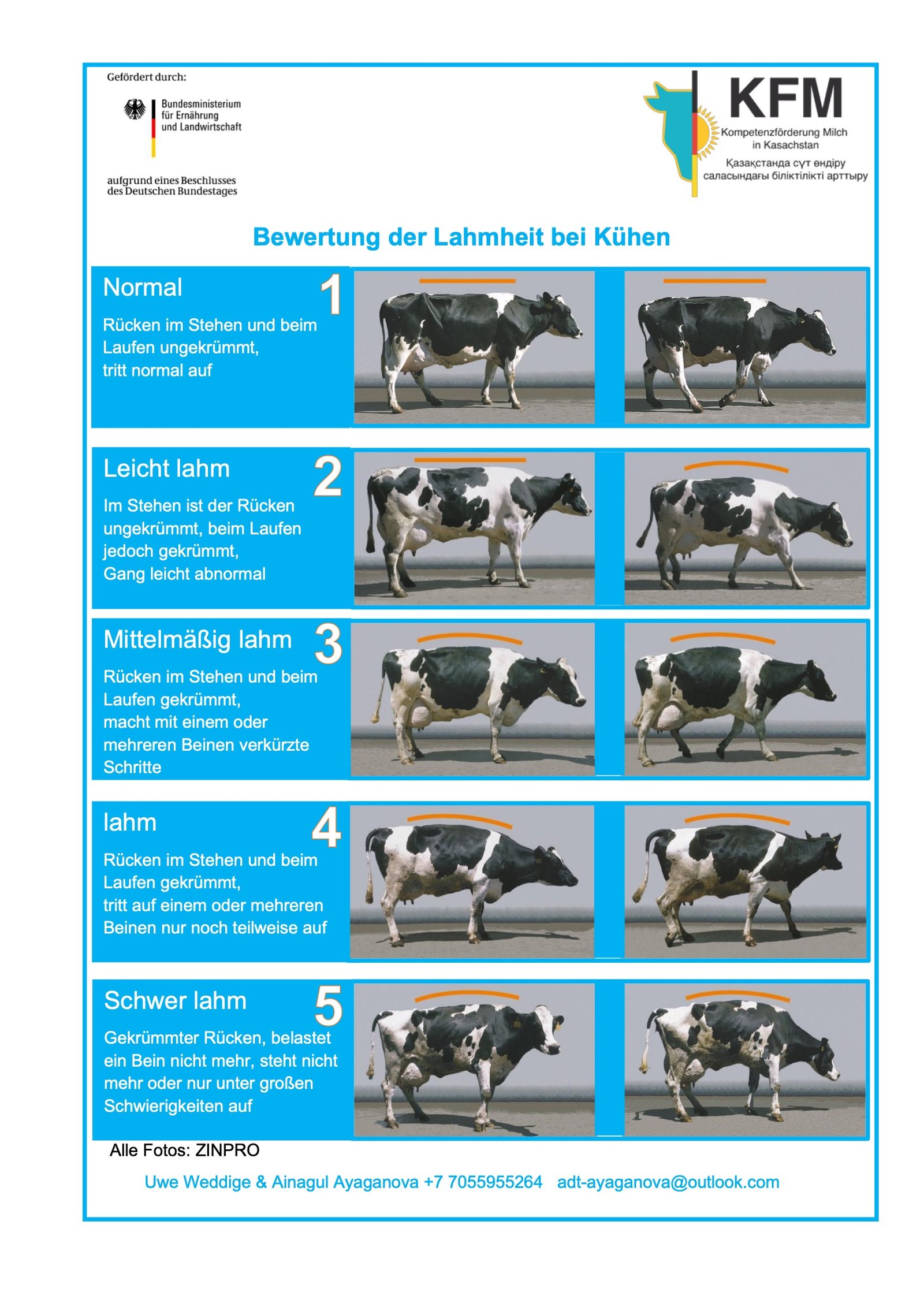 Gefördert durch:

Bundesministerium für Ernährung und Landwirtschaft

aufgrund eines Beschlusses des Deutschen Bundestages

KFM
Kompetenzförderung Milch in Kasachstan
Қазақстанда сүт өндіру саласындағы біліктілікті арттыру

Bewertung der Lahmheit bei Kühen

Normal 1
Rücken im Stehen und beim Laufen ungekrümmt, tritt normal auf

Leicht lahm 2
Im Stehen ist der Rücken ungekrümmt, beim Laufen jedoch gekrümmt, Gang leicht abnormal

Mittelmäßig lahm 3
Rücken im Stehen und beim Laufen gekrümmt, macht mit einem oder mehreren Beinen verkürzte Schritte

lahm 4
Rücken im Stehen und beim Laufen gekrümmt, tritt auf einem oder mehreren Beinen nur noch teilweise auf

Schwer lahm 5
Gekrümmter Rücken, belastet ein Bein nicht mehr, steht nicht mehr oder nur unter großen Schwierigkeiten auf

Alle Fotos: ZINPRO

Uwe Weddige & Ainagul Ayaganova +7 7055955264 adt-ayaganova@outlook.com